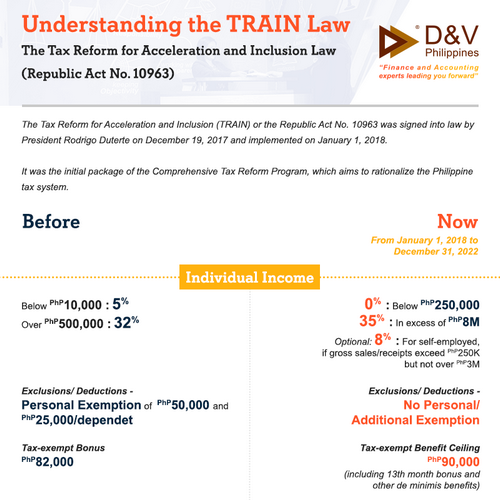 Understanding the TRAIN Law
The Tax Reform for Acceleration and Inclusion Law
(Republic Act No. 10963)

D&V Philippines
"Finance and Accounting experts leading you forward"

The Tax Reform for Acceleration and Inclusion (TRAIN) or the Republic Act No. 10963 was signed into law by President Rodrigo Duterte on December 19, 2017 and implemented on January 1, 2018.

It was the initial package of the Comprehensive Tax Reform Program, which aims to rationalize the Philippine tax system.

Before

Now
From January 1, 2018 to December 31, 2022

Individual Income

Below PhP10,000 : 5%
Over PhP500,000 : 32%

Exclusions/ Deductions -
Personal Exemption of PhP50,000 and PhP25,000/dependet

Tax-exempt Bonus
PhP82,000

0% : Below PhP250,000
35% : In excess of PhP8M
Optional: 8% : For self-employed, if gross sales/receipts exceed PhP250K but not over PhP3M

Exclusions/ Deductions -
No Personal/ Additional Exemption

Tax-exempt Benefit Ceiling
PhP90,000
(including 13th month bonus and other de minimis benefits)