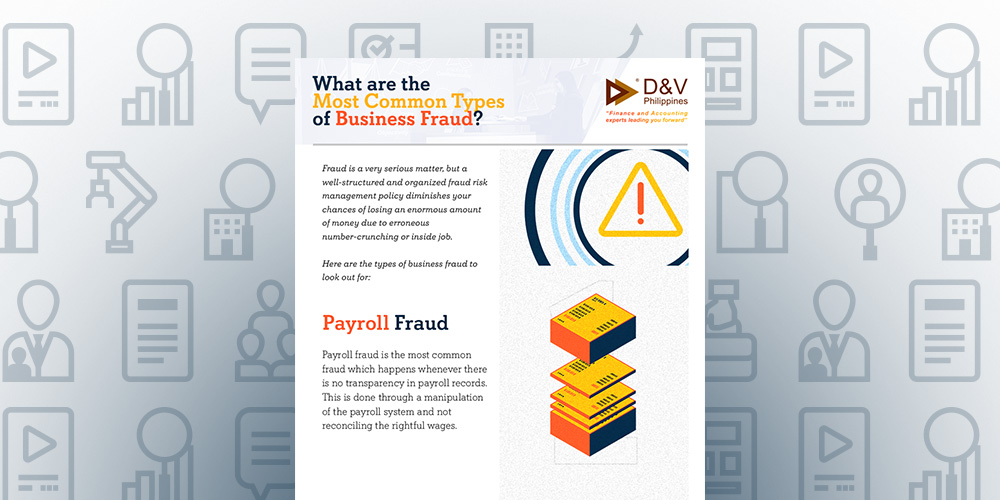 What are the Most Common Types of Business Fraud?

D&V Philippines

"Finance and Accounting experts leading you forward"

Fraud is a very serious matter, but a well-structured and organized fraud risk management policy diminishes your chances of losing an enormous amount of money due to erroneous number-crunching or inside job.

Here are the types of business fraud to look out for:

Payroll Fraud

Payroll fraud is the most common fraud which happens whenever there is no transparency in payroll records. This is done through a manipulation of the payroll system and not reconciling the rightful wages.