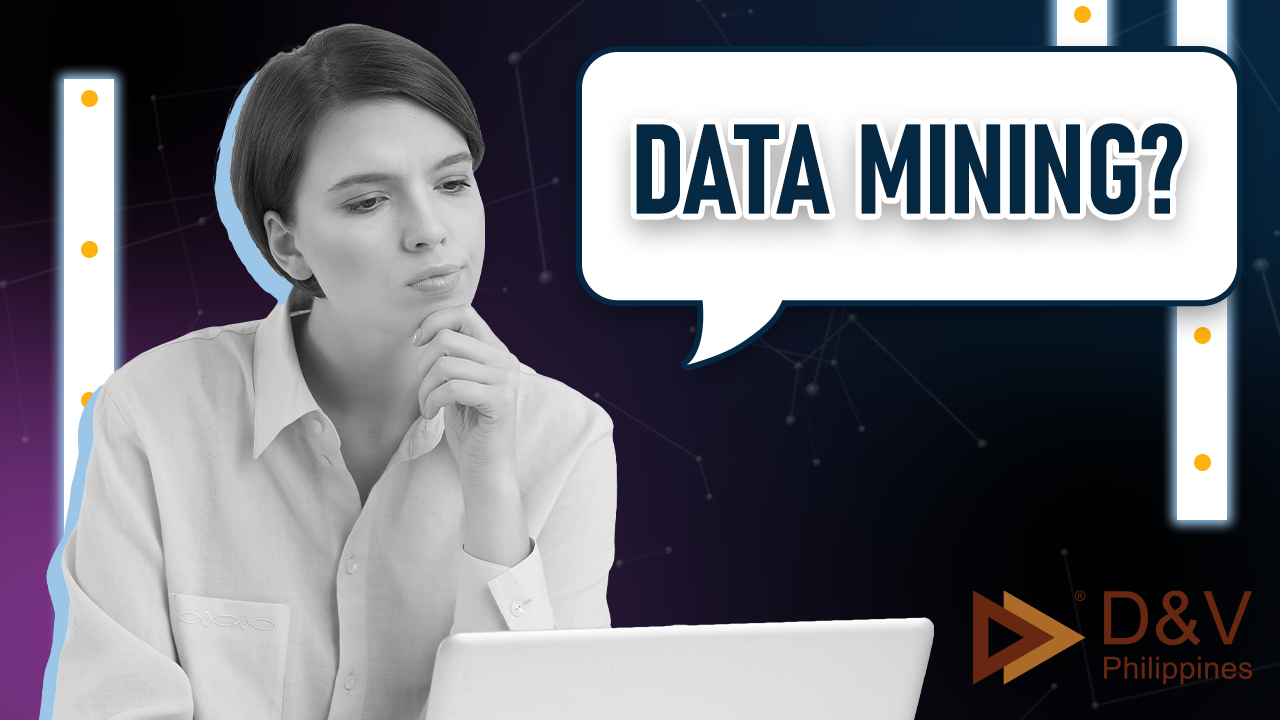 DATA MINING?

® D&V
Philippines