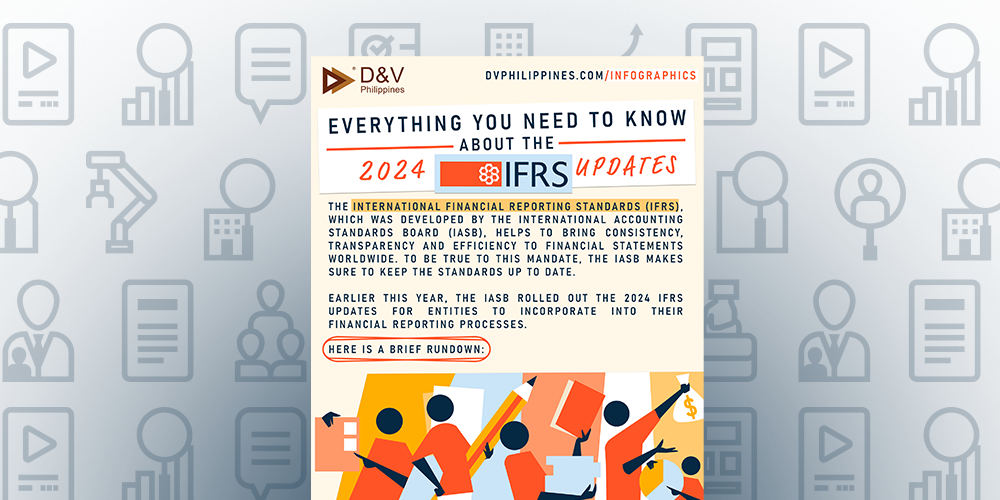 D&V
Philippines

DVPHILIPPINES.COM/INFOGRAPHICS

EVERYTHING YOU NEED TO KNOW ABOUT THE 2024 IFRS UPDATES

THE INTERNATIONAL FINANCIAL REPORTING STANDARDS (IFRS), WHICH WAS DEVELOPED BY THE INTERNATIONAL ACCOUNTING STANDARDS BOARD (IASB), HELPS TO BRING CONSISTENCY, TRANSPARENCY AND EFFICIENCY TO FINANCIAL STATEMENTS WORLDWIDE. TO BE TRUE TO THIS MANDATE, THE IASB MAKES SURE TO KEEP THE STANDARDS UP TO DATE.

EARLIER THIS YEAR, THE IASB ROLLED OUT THE 2024 IFRS UPDATES FOR ENTITIES TO INCORPORATE INTO THEIR FINANCIAL REPORTING PROCESSES.

HERE IS A BRIEF RUNDOWN:

$