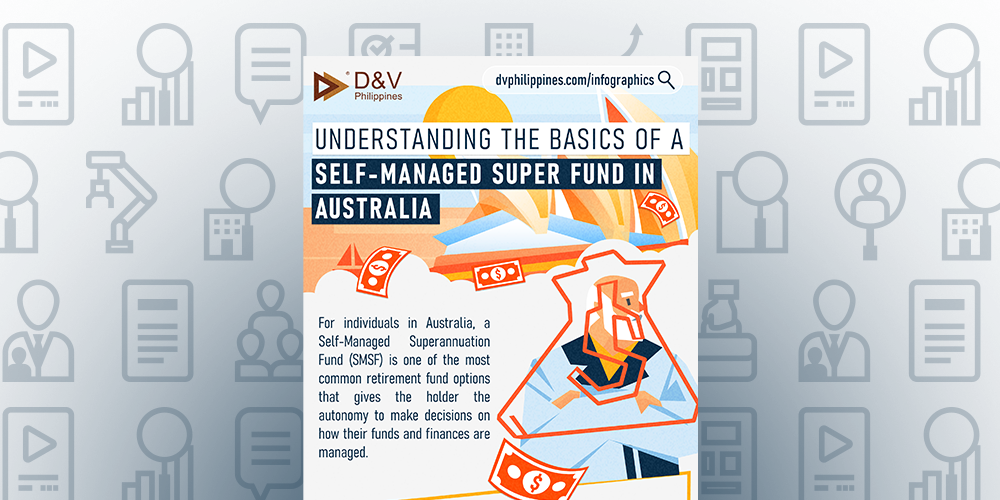 D&V Philippines

dvphilippines.com/infographics

UNDERSTANDING THE BASICS OF A SELF-MANAGED SUPER FUND IN AUSTRALIA

For individuals in Australia, a Self-Managed Superannuation Fund (SMSF) is one of the most common retirement fund options that gives the holder the autonomy to make decisions on how their funds and finances are managed.